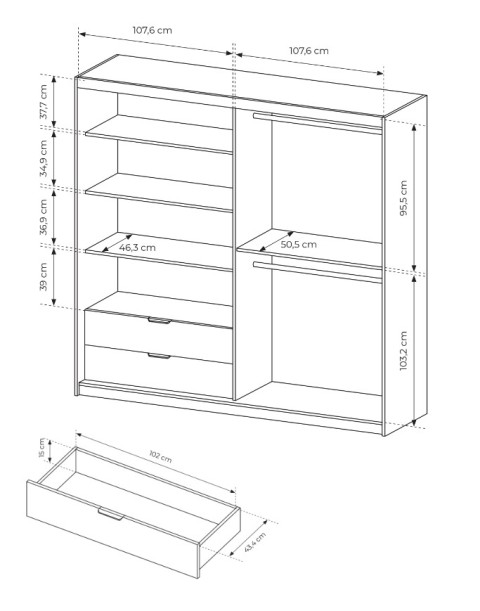 107,6 cm
107,6 cm
37,7 cm
34,9 cm
36,9 cm
39 cm
46,3 cm
50,5 cm
95,5 cm
103,2 cm
15 cm
102 cm
43,4 cm