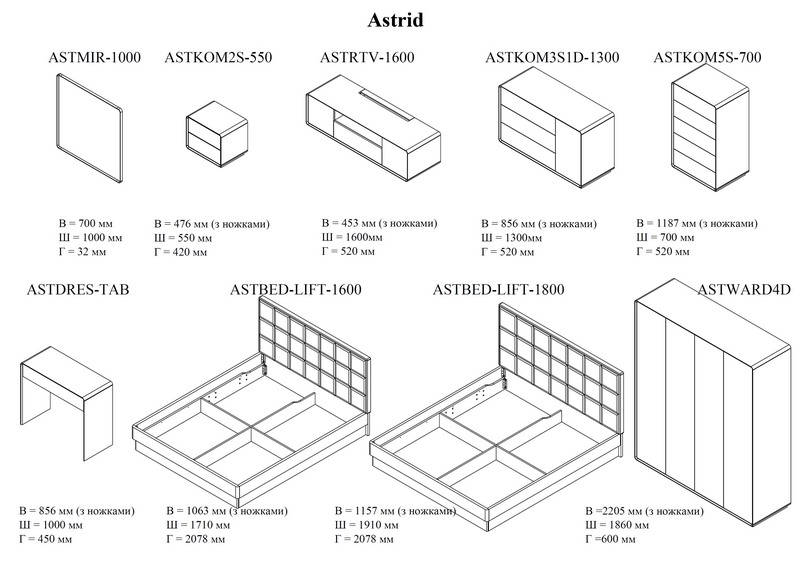 Astrid

ASTMIR-1000

В = 700 мм
Ш = 1000 мм
Г = 32 мм

ASTKOM2S-550

В = 476 мм (з ножками)
Ш = 550 мм
Г = 420 мм

ASTRTV-1600

В = 453 мм (з ножками)
Ш = 1600мм
Г = 520 мм

ASTKOM3S1D-1300

В = 856 мм (з ножками)
Ш = 1300мм
Г = 520 мм

ASTKOM5S-700

В = 1187 мм (з ножками)
Ш = 700 мм
Г = 520 мм

ASTDRES-TAB

В = 856 мм (з ножками)
Ш = 1000 мм
Г = 450 мм

ASTBED-LIFT-1600

В = 1063 мм (з ножками)
Ш = 1710 мм
Г = 2078 мм

ASTBED-LIFT-1800

В = 1157 мм (з ножками)
Ш = 1910 мм
Г = 2078 мм

ASTWARD4D

В =2205 мм (з ножками)
Ш = 1860 мм
Г =600 мм